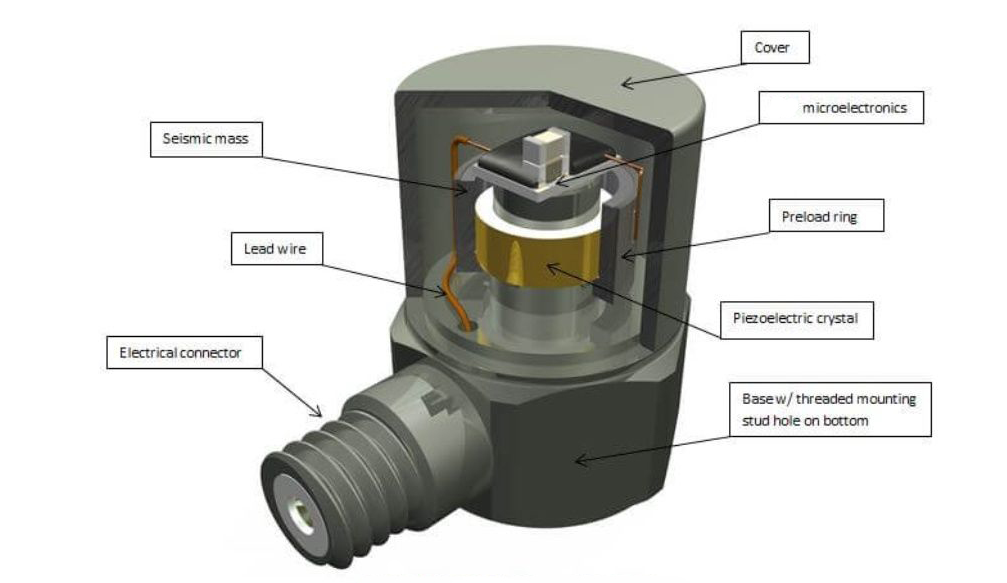 Cover

microelectronics

Seismic mass

Preload ring

Lead wire

Piezoelectric crystal

Electrical connector

Base w/ threaded mounting stud hole on bottom