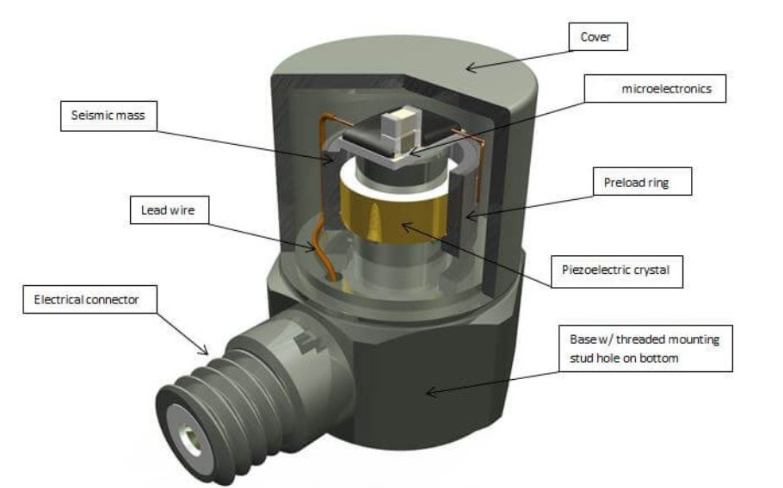 Cover

microelectronics

Seismic mass

Preload ring

Lead wire

Piezoelectric crystal

Electrical connector

Base w/ threaded mounting stud hole on bottom