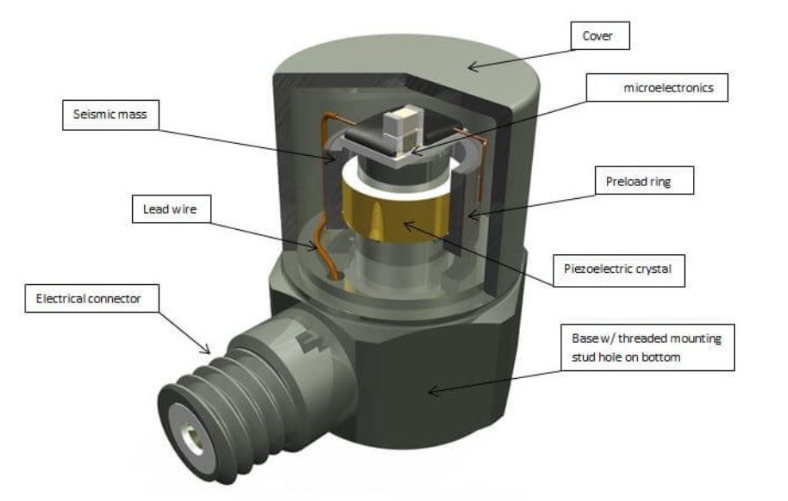 Cover

microelectronics

Seismic mass

Preload ring

Lead wire

Piezoelectric crystal

Electrical connector

Base w/ threaded mounting stud hole on bottom